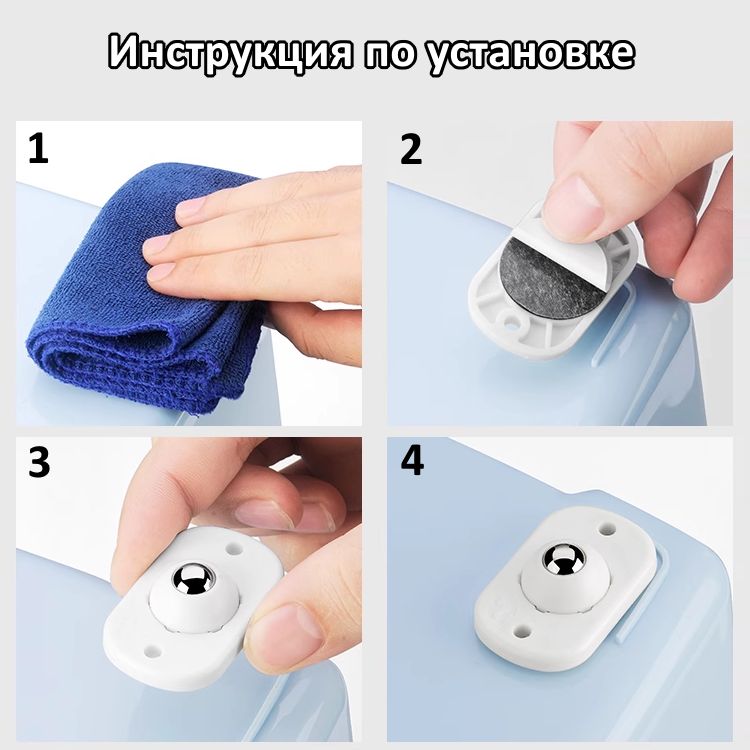 Инструкция по установке

1

2

3

4